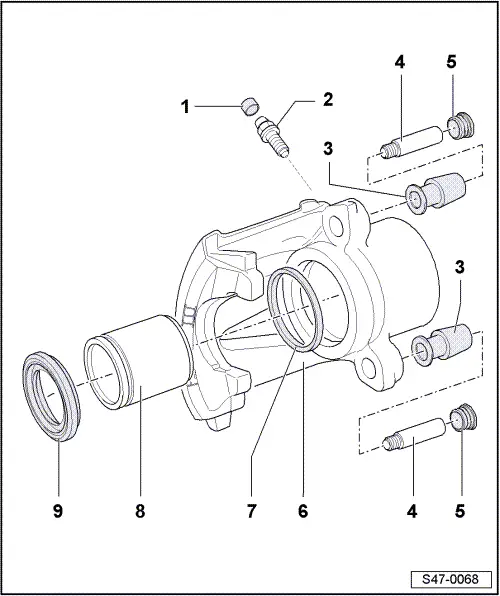 4
5
1
2
3
3
9
8
7
6
4
5
S47-0068