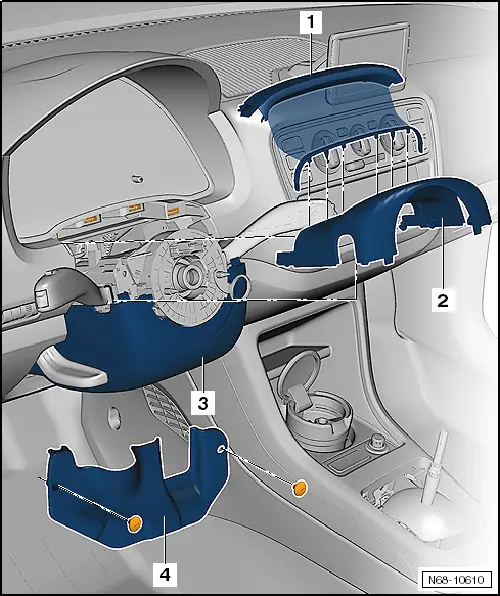 1
2
3
4
N68-10610