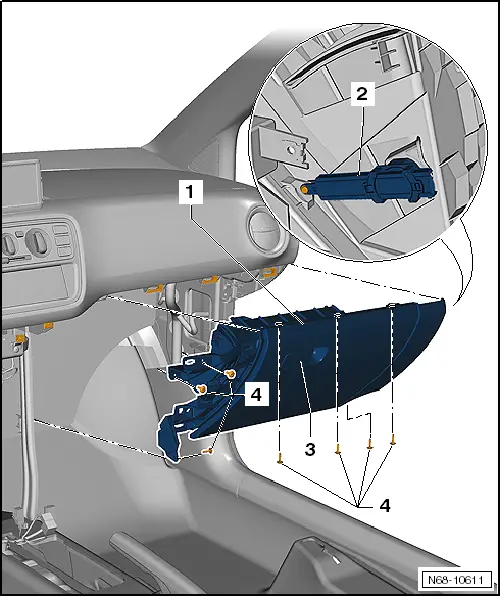 2

1

4

3

4

N68-10611