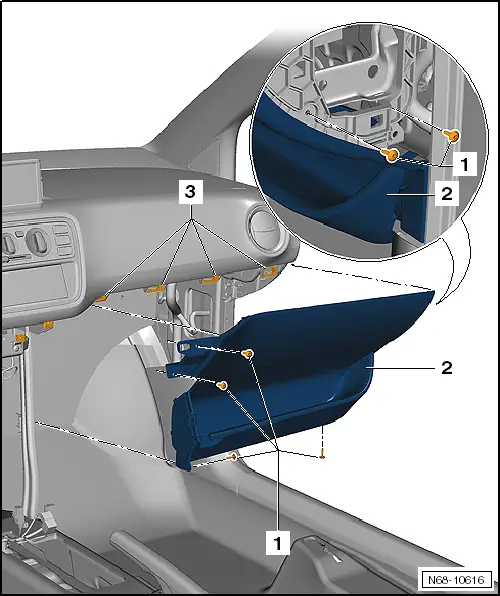 1
2
3
2
1
N68-10616