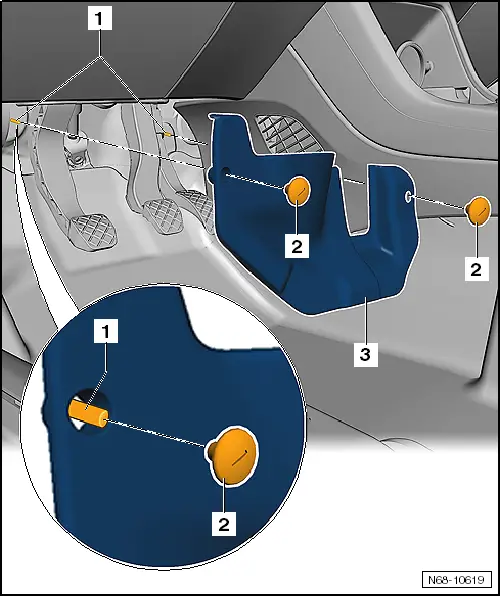 1
2
2
3
1
2
N68-10619