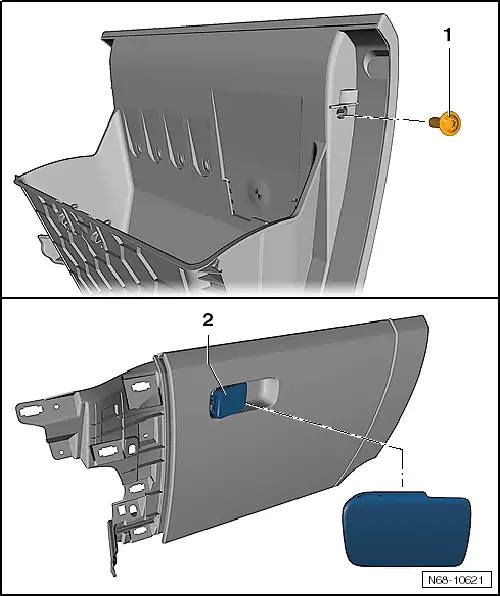 1

2

N68-10621