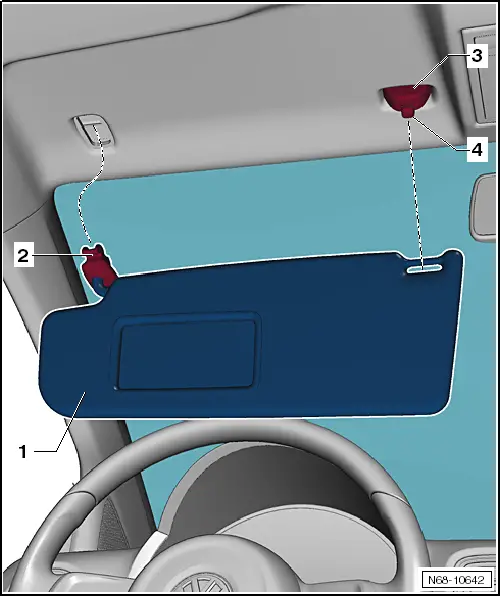 3
4
2
1
N68-10642