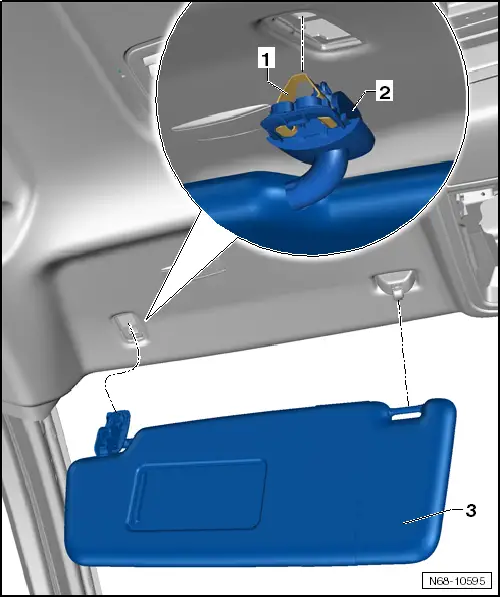 1
2
3
N68-10595