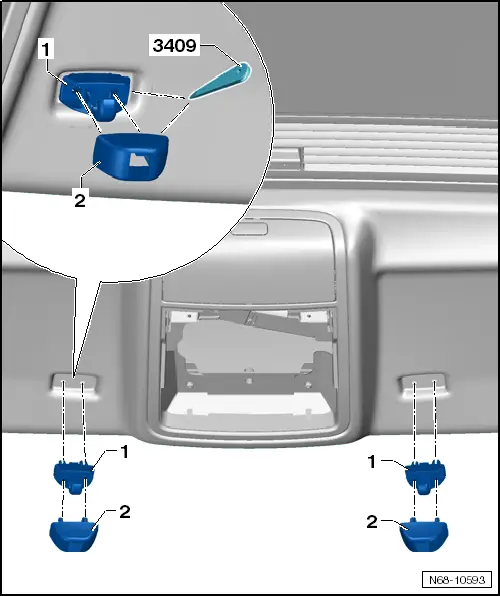 1
3409
2
1
2
1
2
N68-10593