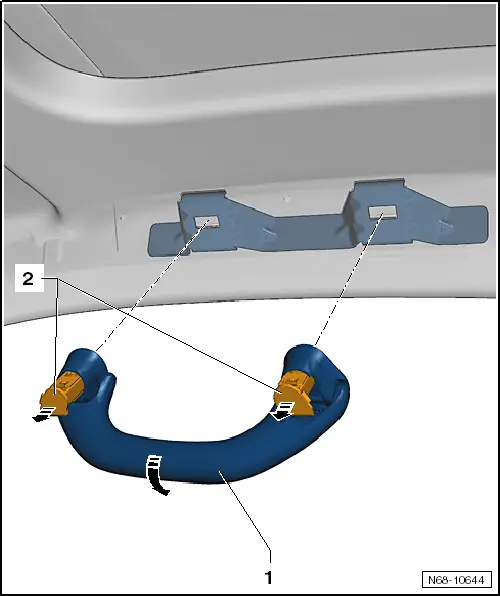 2

1

N68-10644