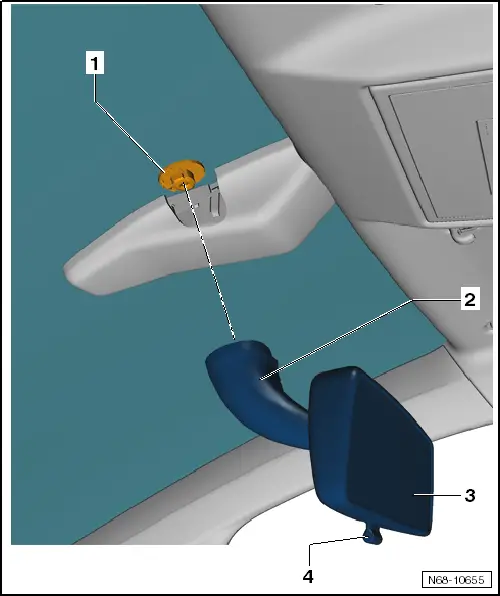 1
2
3
4
N68-10655