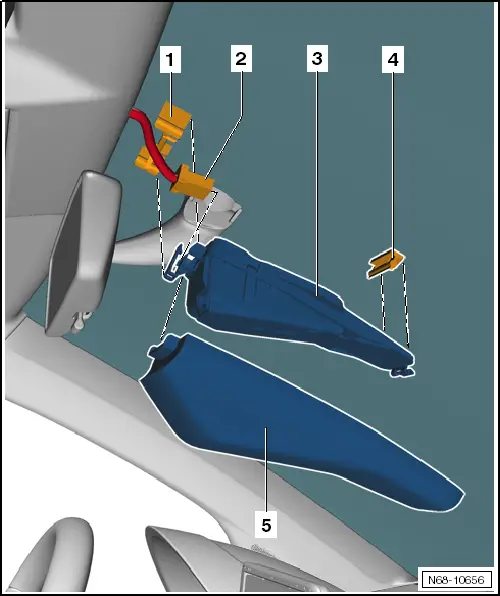 1
2
3
4
5
N68-10656