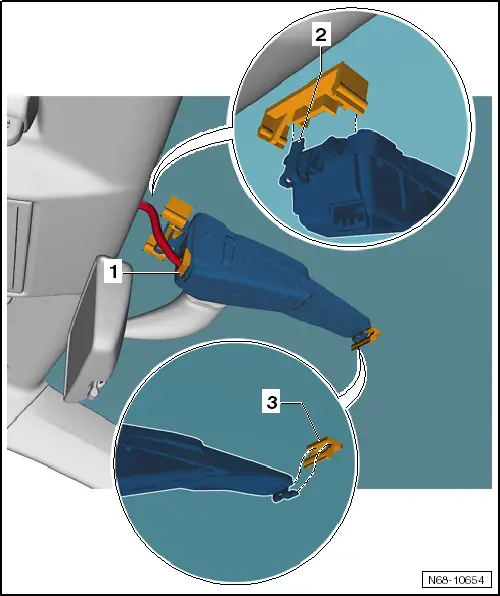 2
1
3
N68-10654