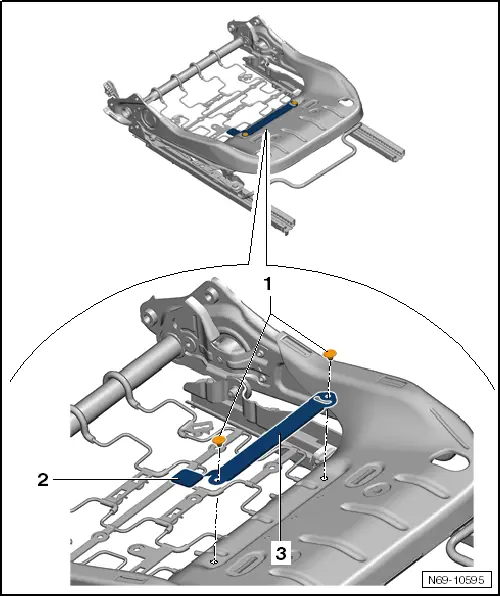 1
2
3
N69-10595