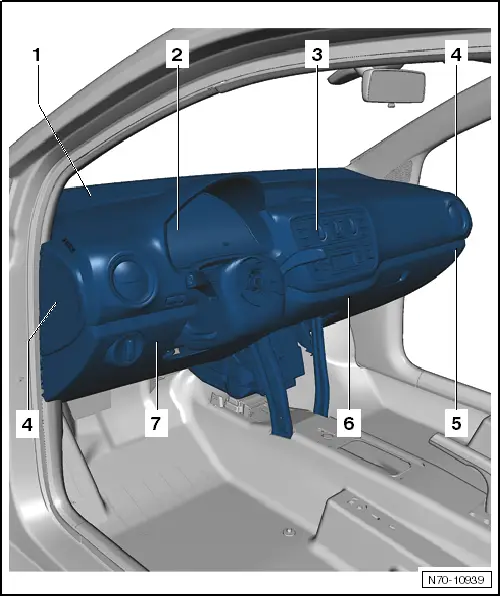 1
2
3
4
4
7
6
5
N70-10939