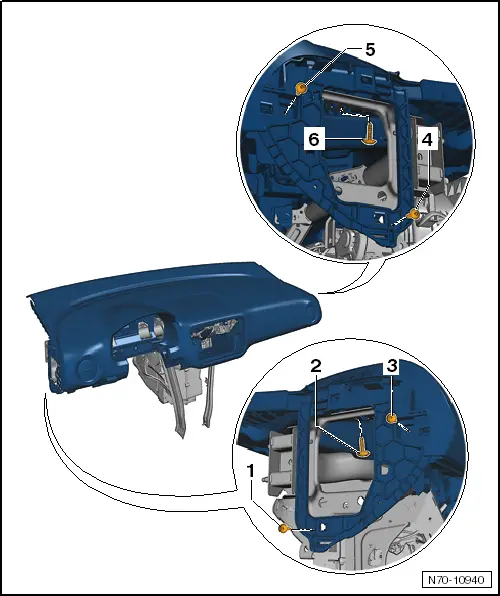 5
6
4
2
3
1
N70-10940