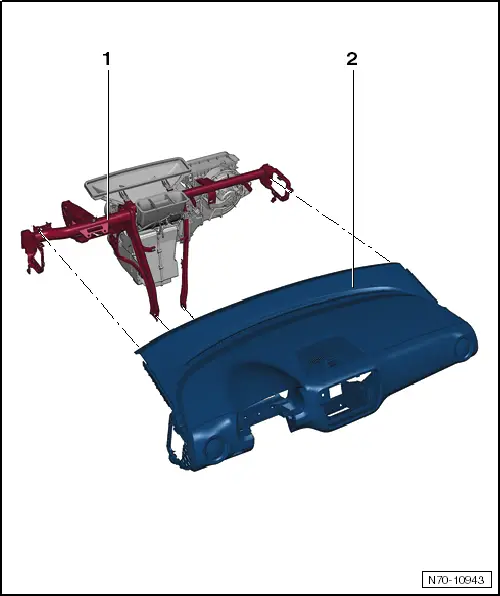 1
2
N70-10943