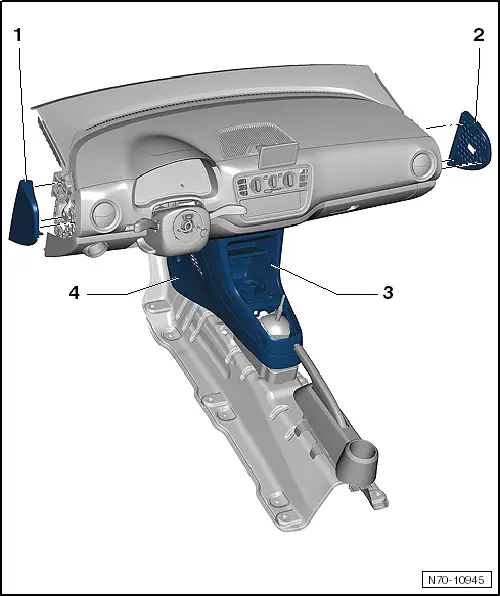 1
2
4
3
N70-10945