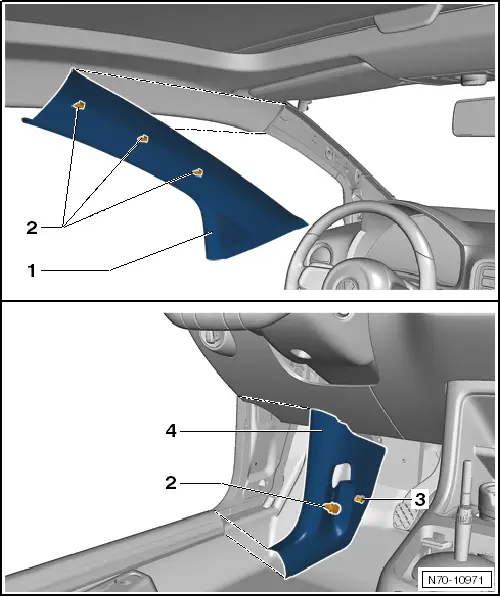 2
1
4
2
3
N70-10971