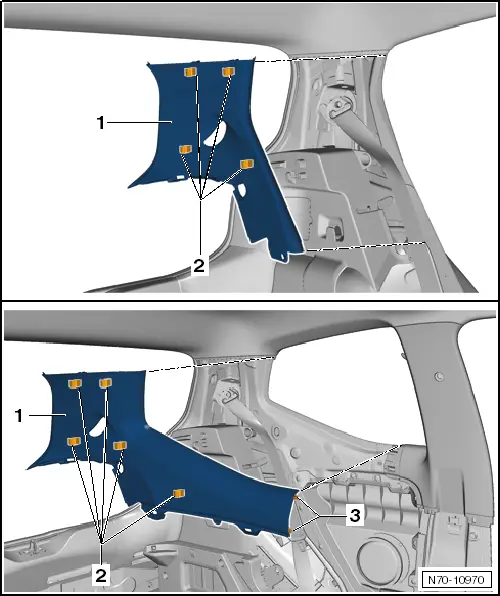 1

2

1

2

3

N70-10970