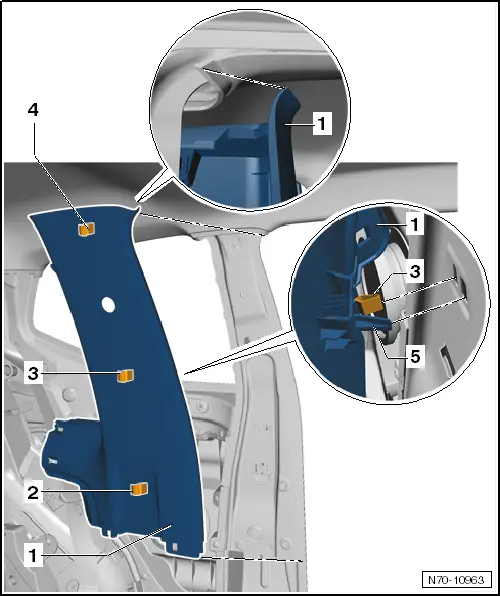 4
1
1
3
5
3
2
1
N70-10963