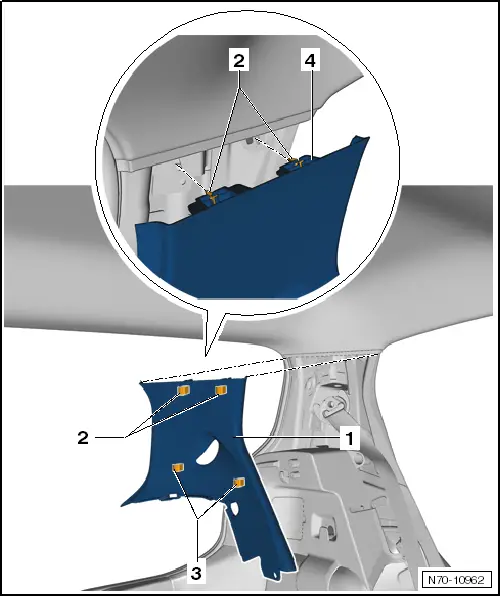 2
4
2
1
3
N70-10962