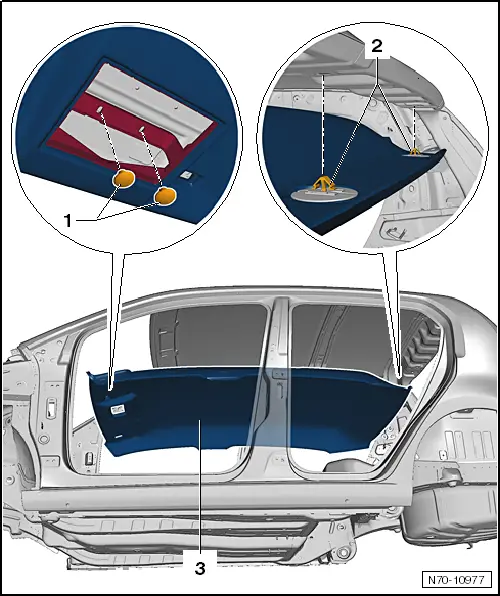 1
2
3
N70-10977