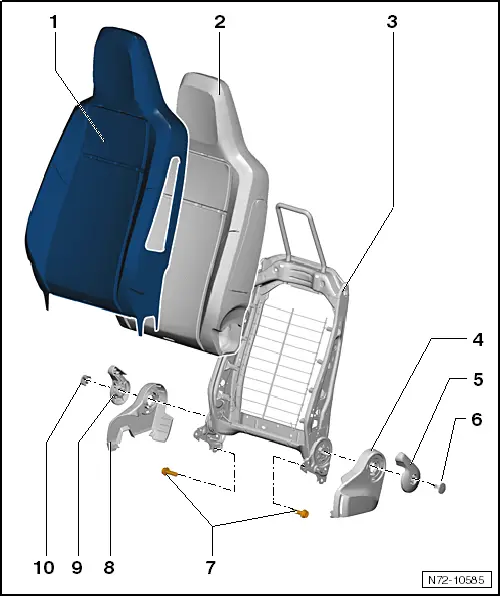 1
2
3
4
5
6
10 9 8 7
N72-10585