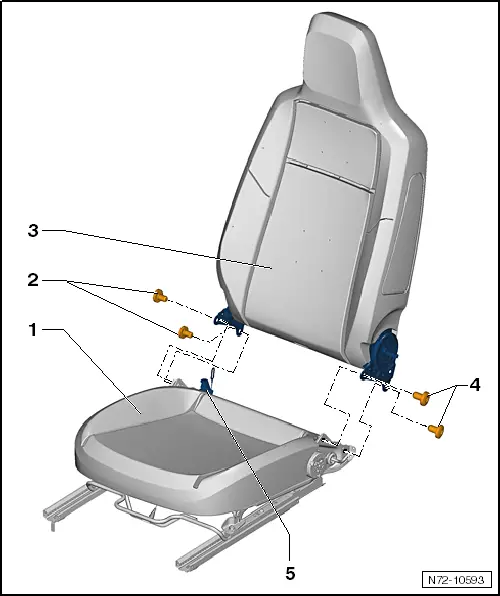 3
2
1
4
5
N72-10593