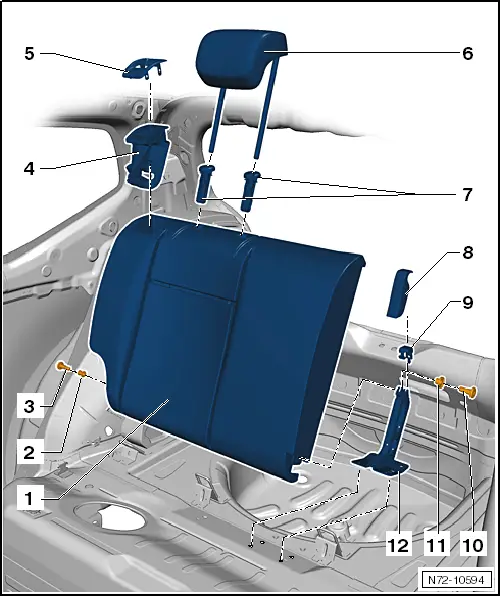 5
6
4
7
8
9
3
2
1
12
11
10
N72-10594