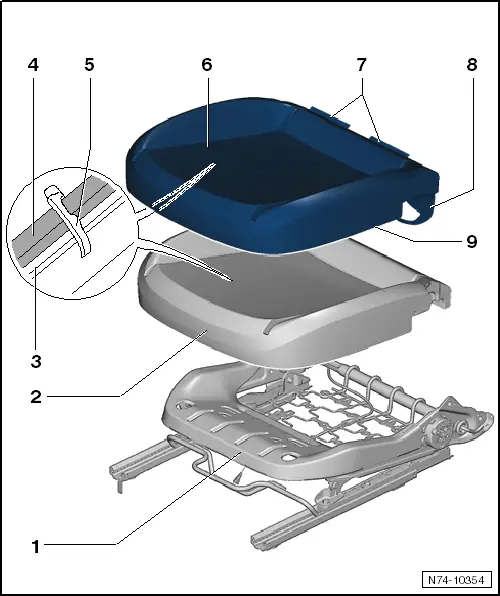 4
5
6
7
8
9
3
2
1
N74-10354