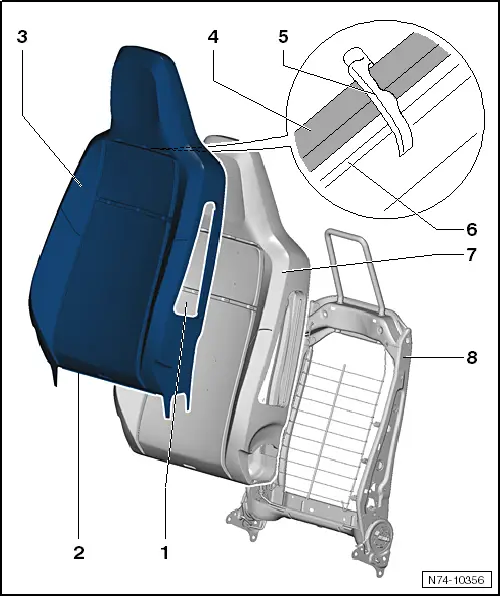 3
4
5
6
7
8
2
1
N74-10356