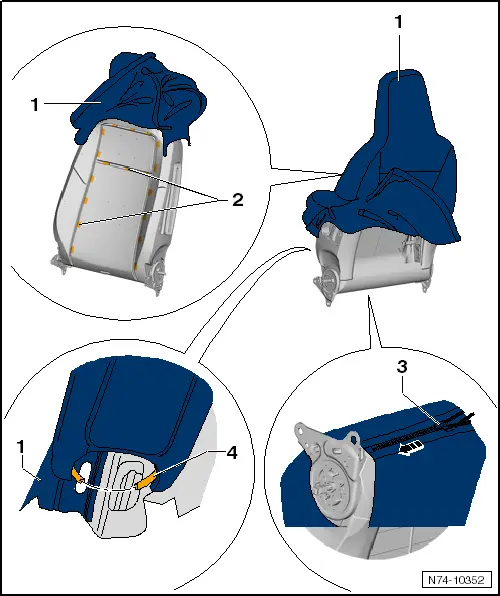 1
1
2
3
1
4
N74-10352