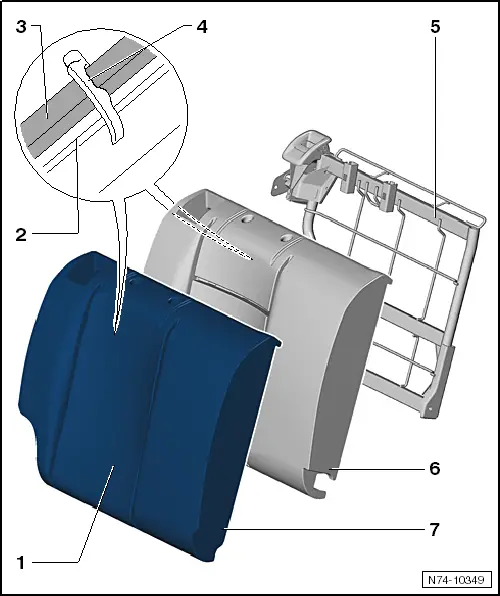 3
4
5
2
6
7
1
N74-10349