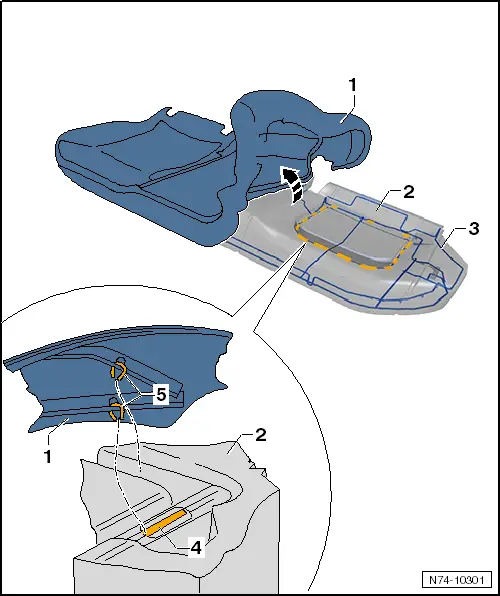 1
2
3
5
1
2
4
N74-10301