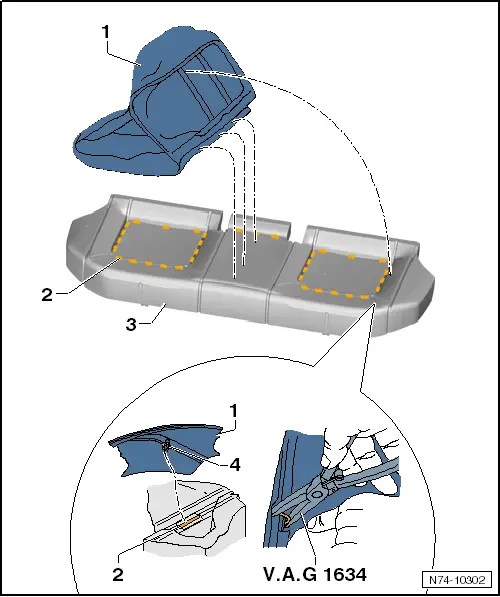 1

2

3

1

4

2

V.A.G 1634

N74-10302