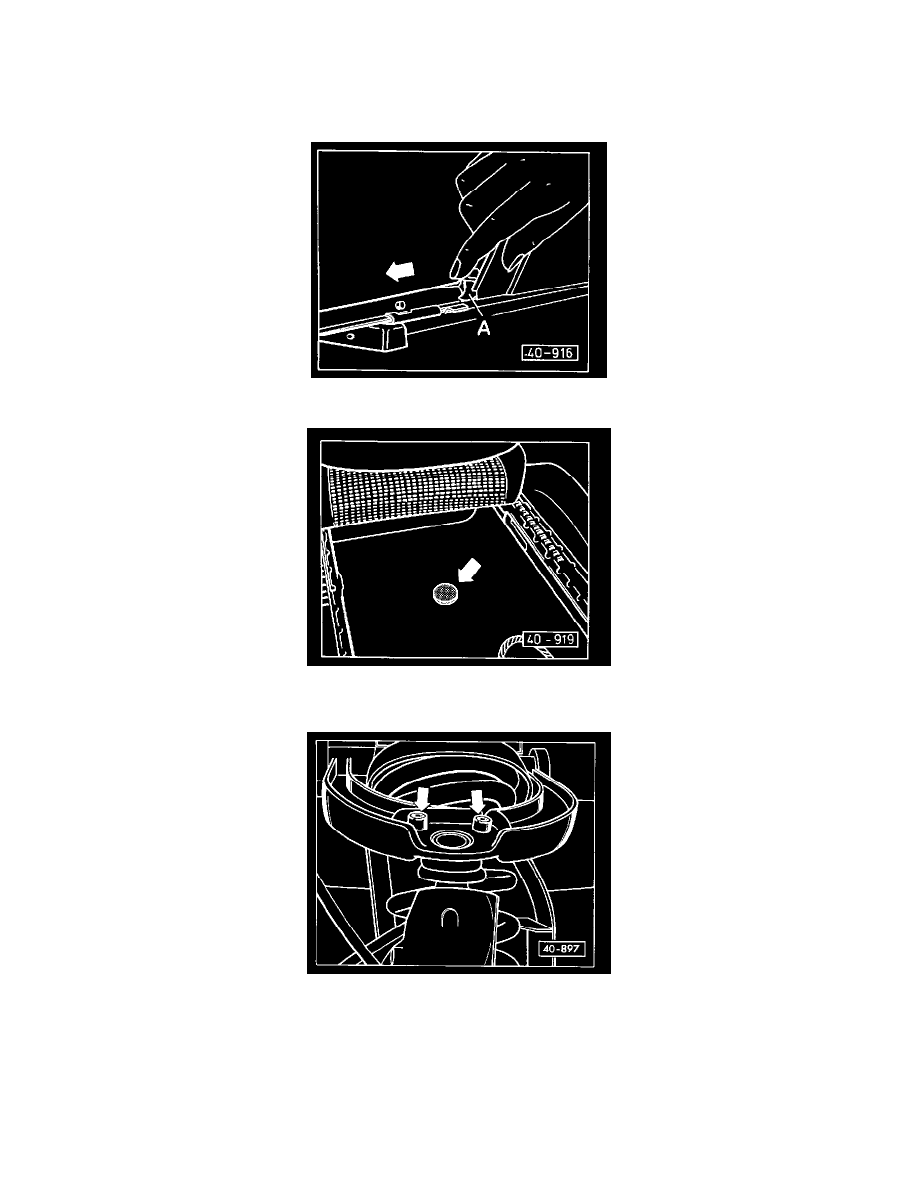 A

40-916

40 - 919

40-897