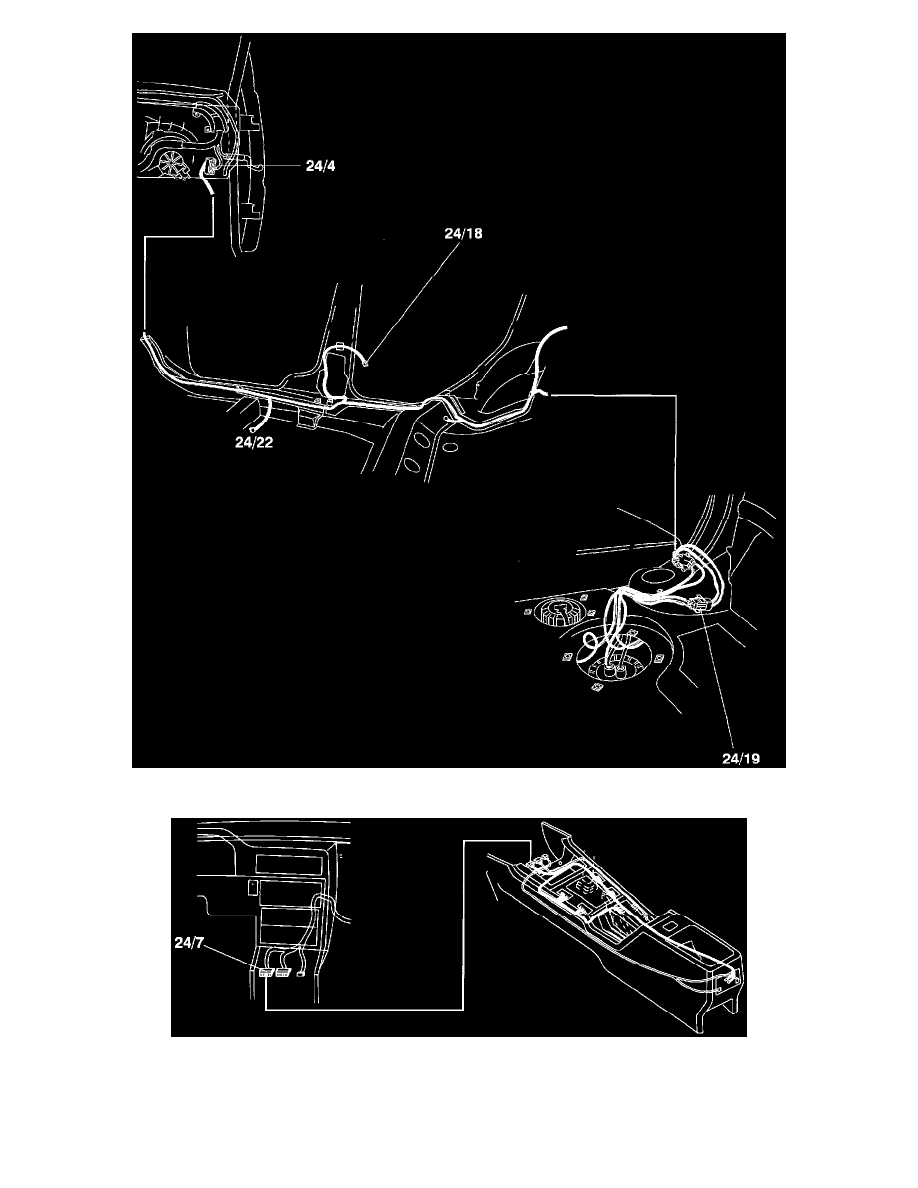 24/4
24/18
24/22
24/19
24/7