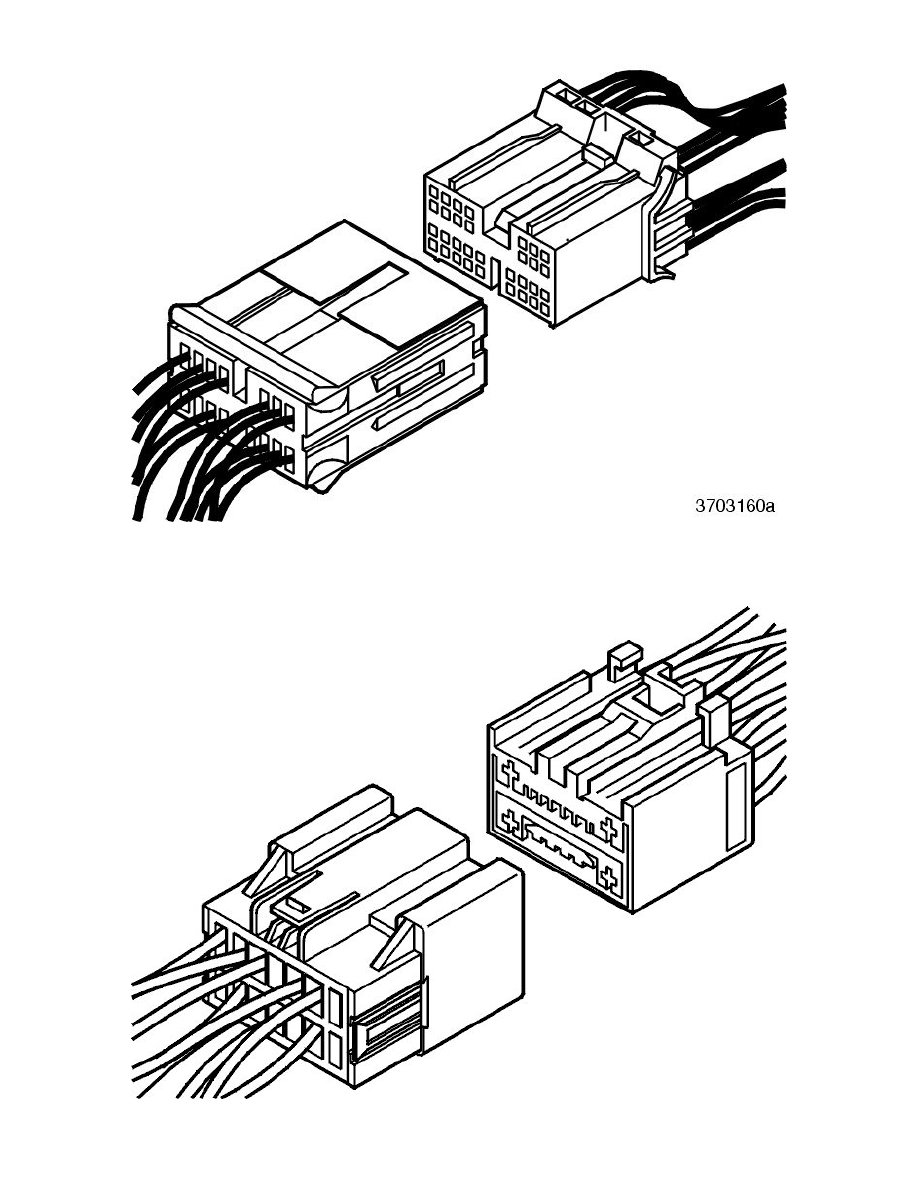 3703160a