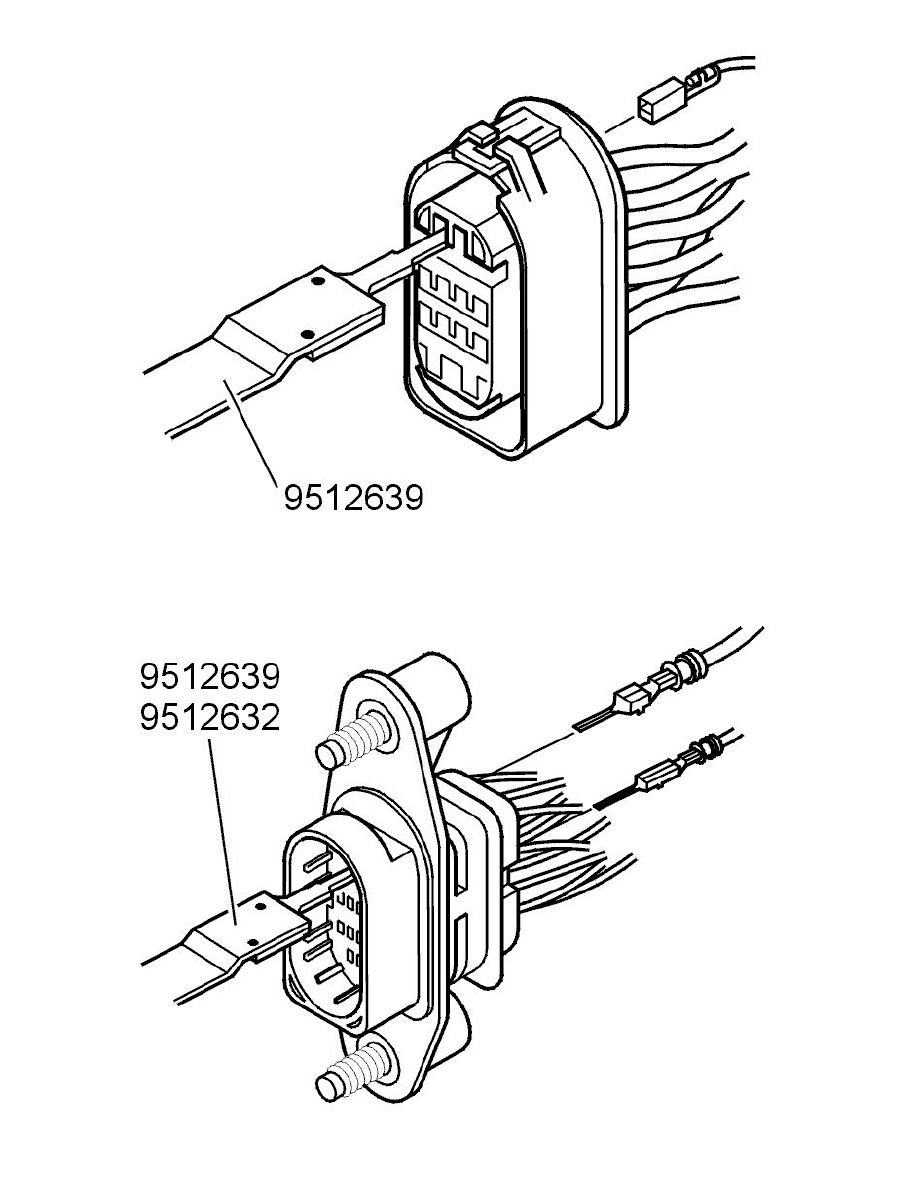 9512639

9512639
9512632