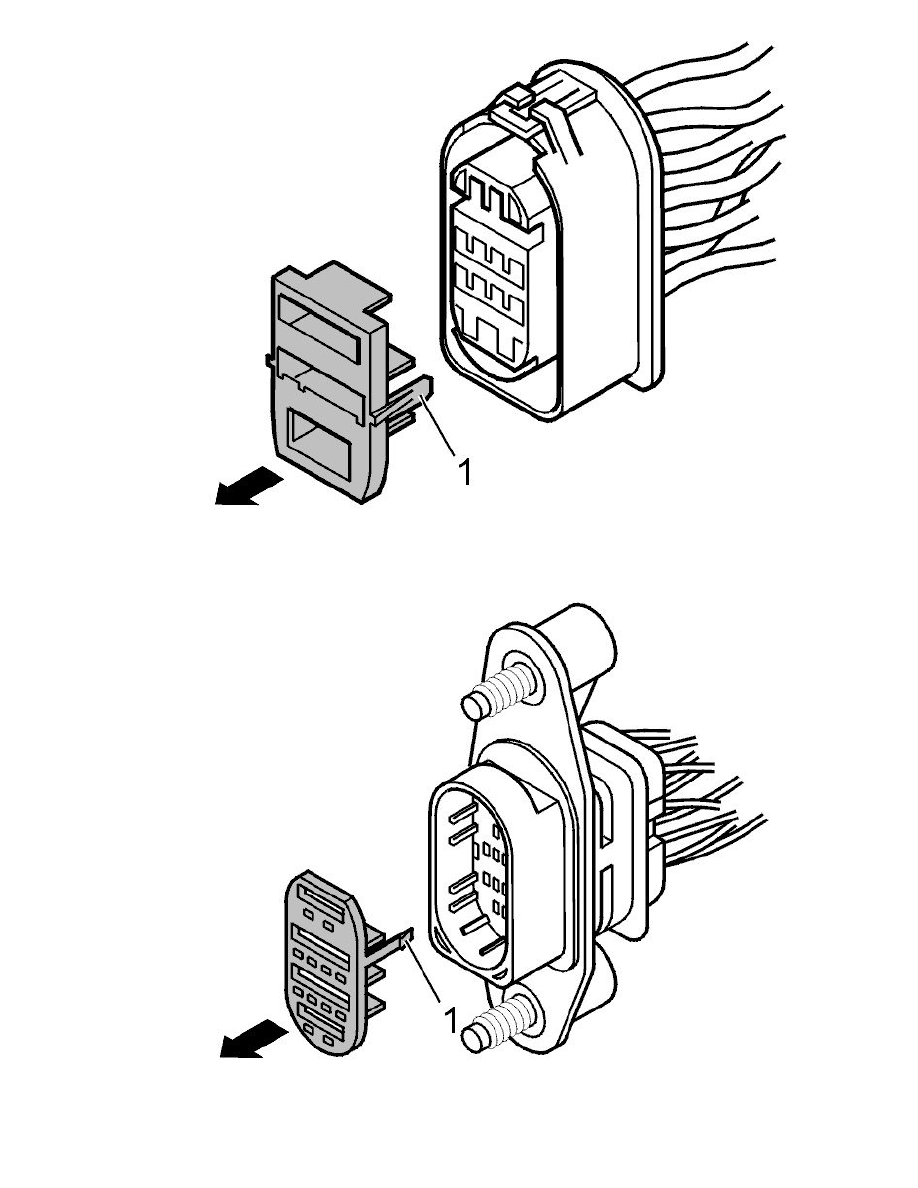 1

1