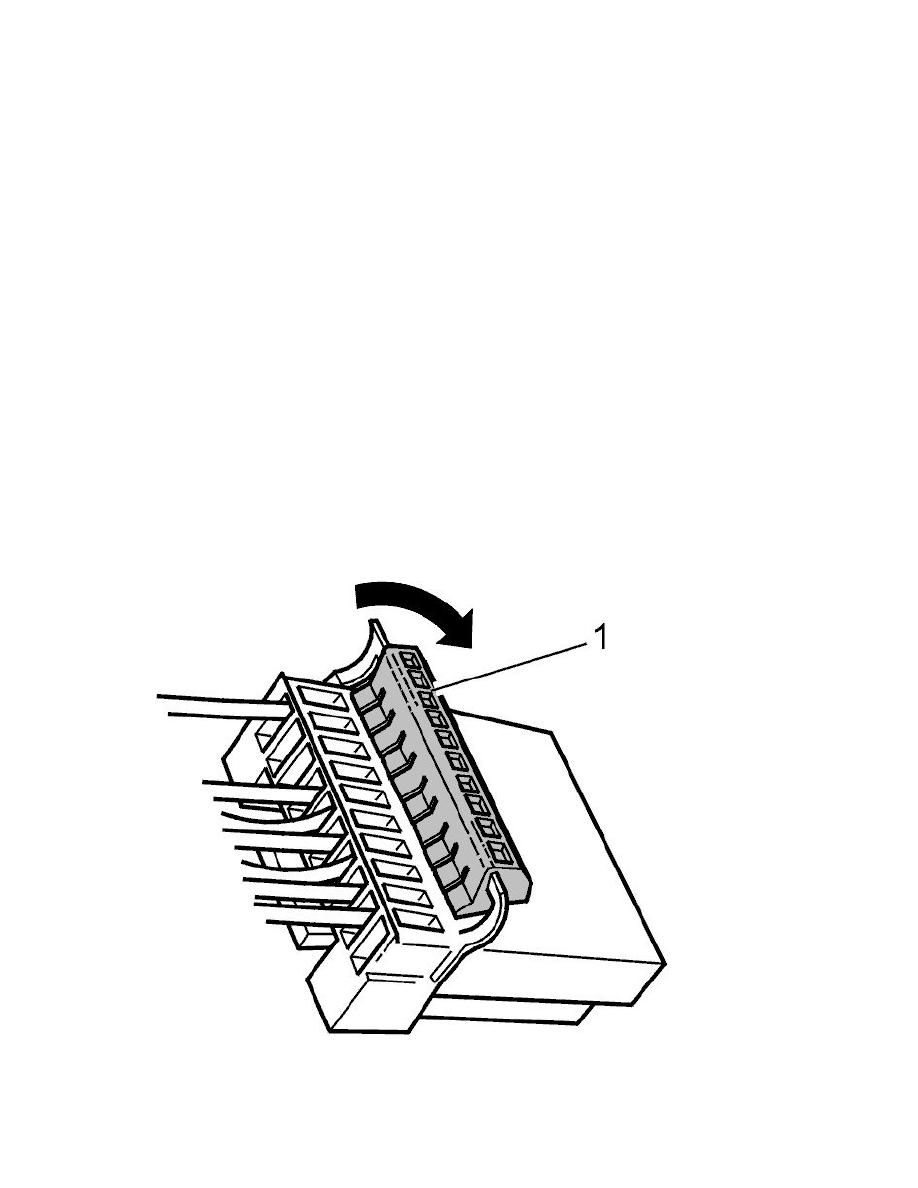 1