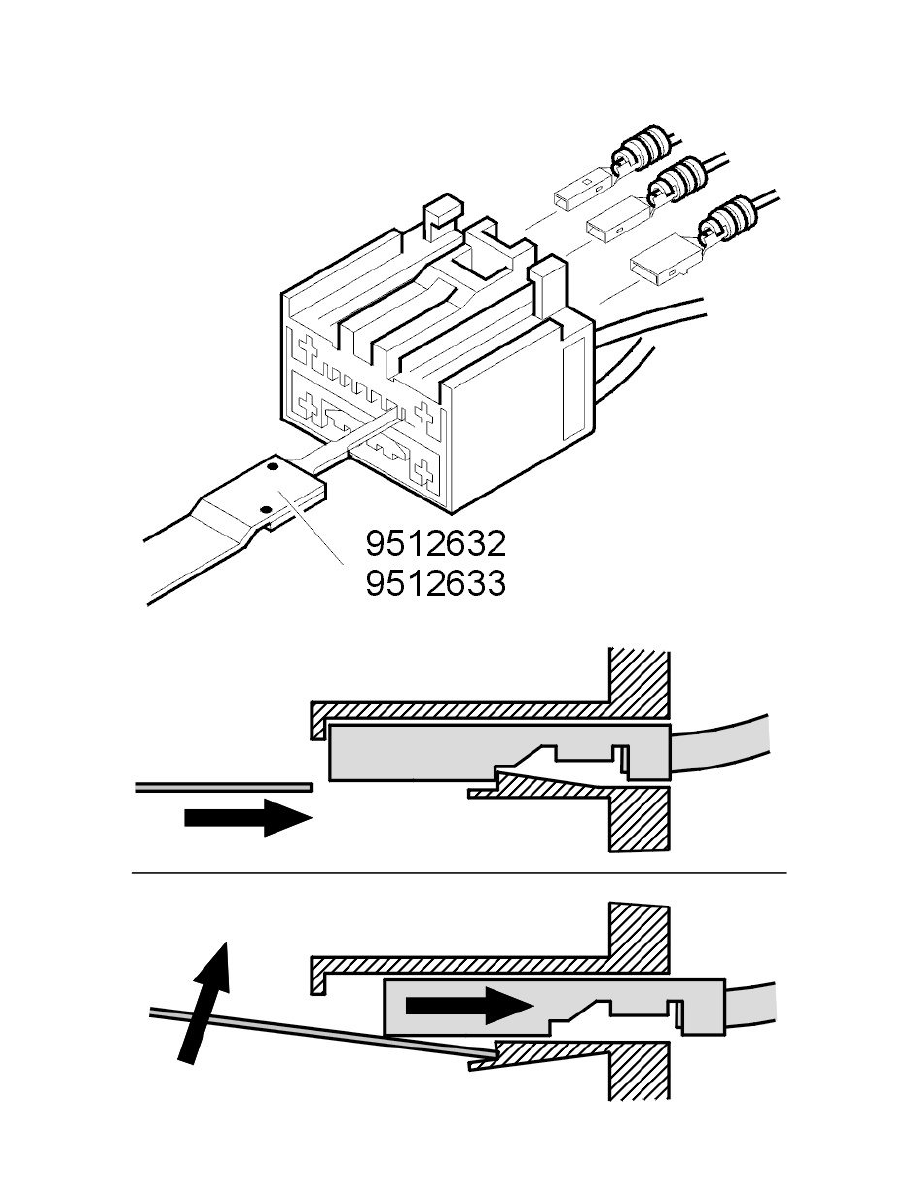 9512632
9512633