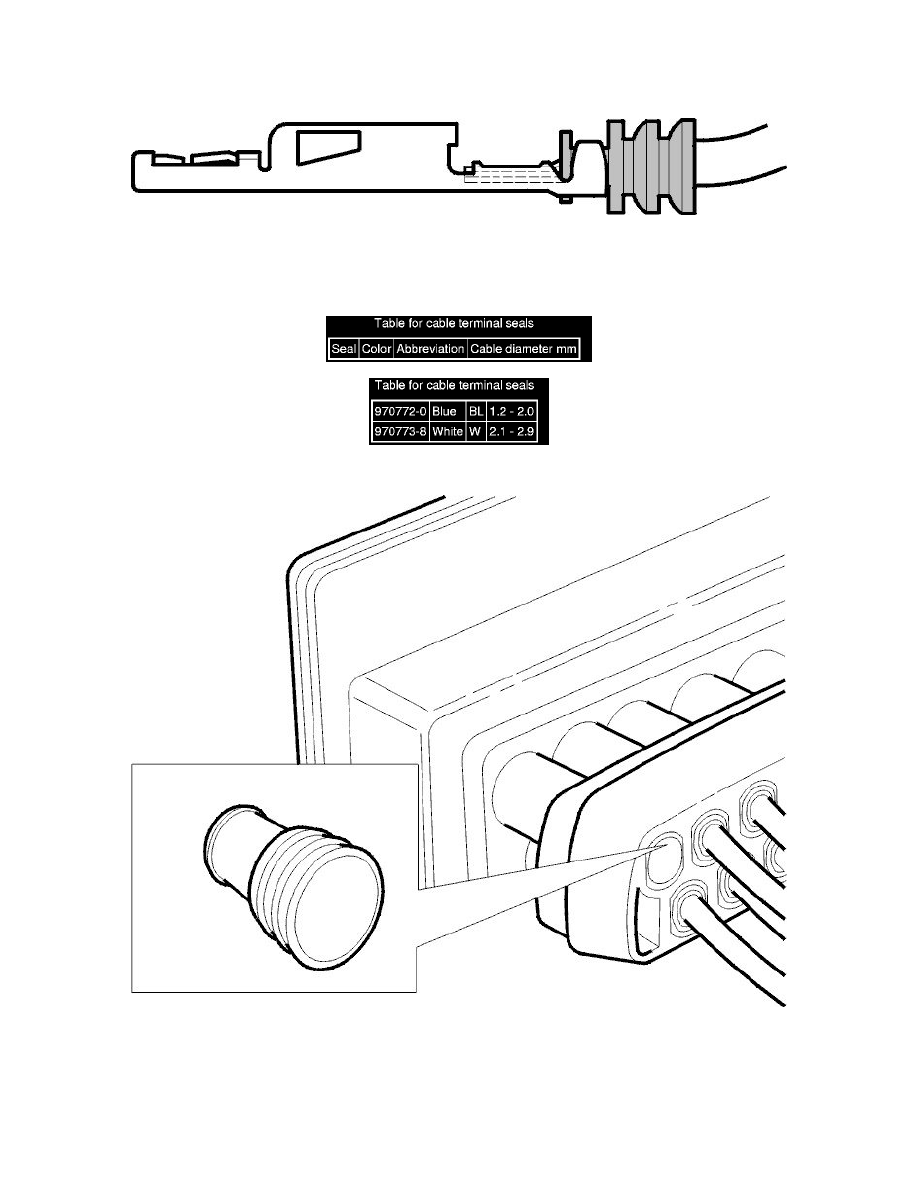 Table for cable terminal seals

| Seal | Color | Abbreviation | Cable diameter mm |
|---|---|---|---|

Table for cable terminal seals

| 970772-0 | Blue | BL | 1.2 - 2.0 |
|---|---|---|---|
| 970773-8 | White | W | 2.1 - 2.9 |