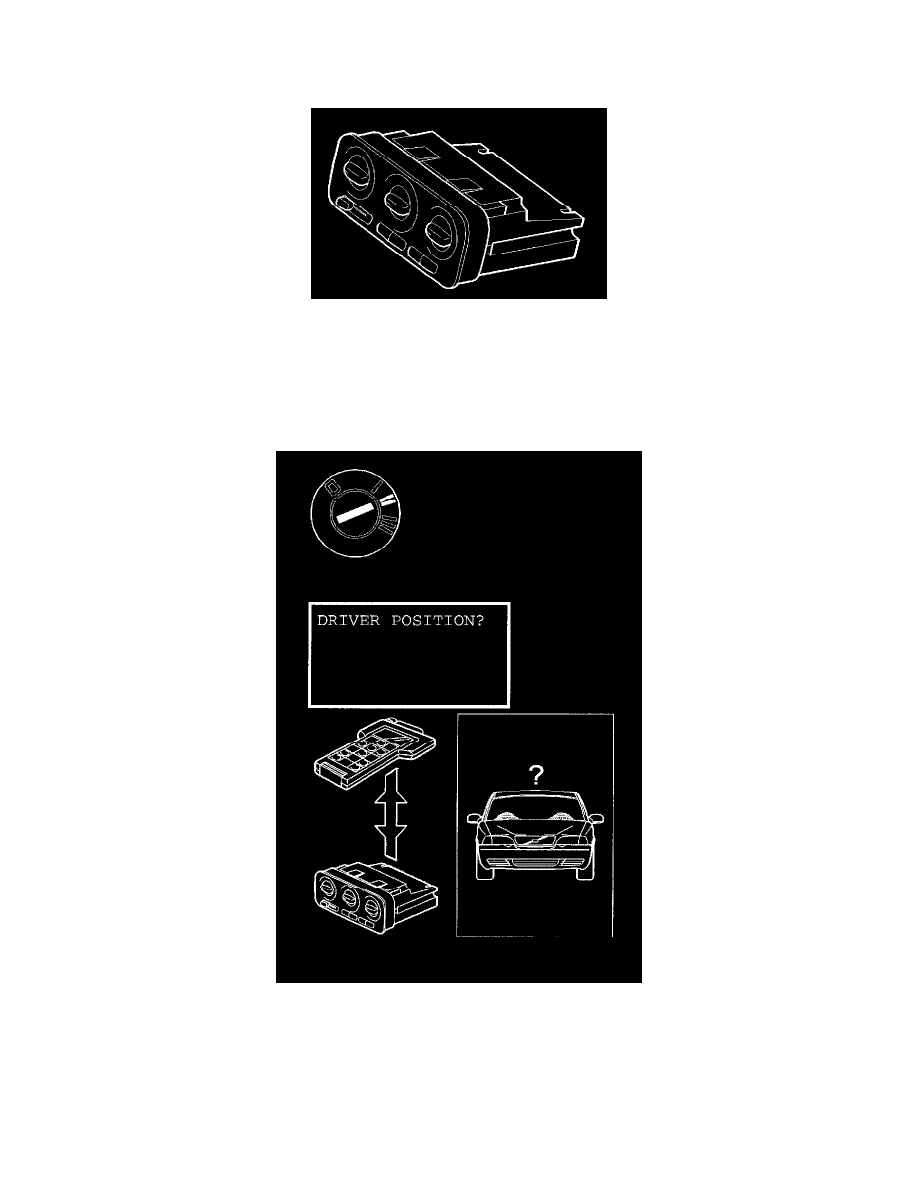 DRIVER POSITION?

?