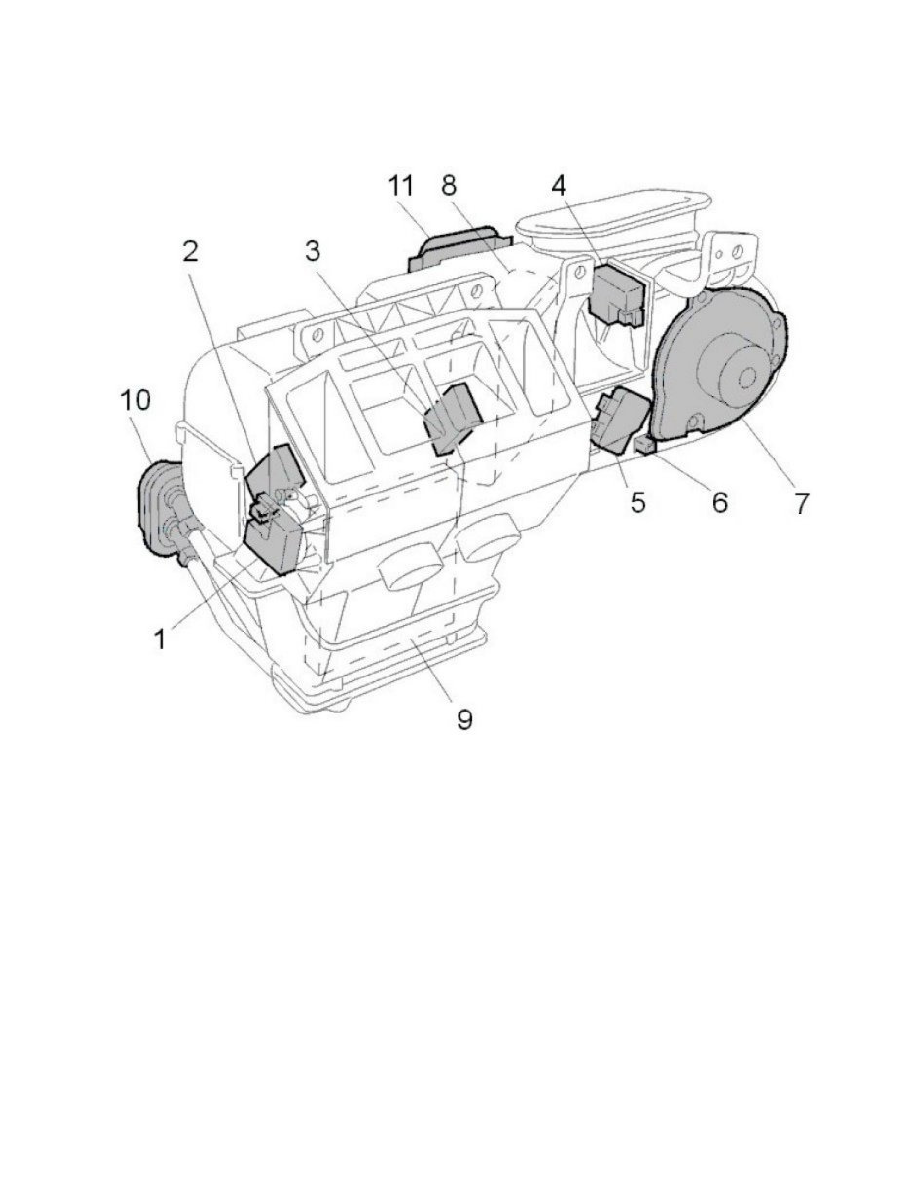 11
8
4
2
3
10
5
6
7
1
9