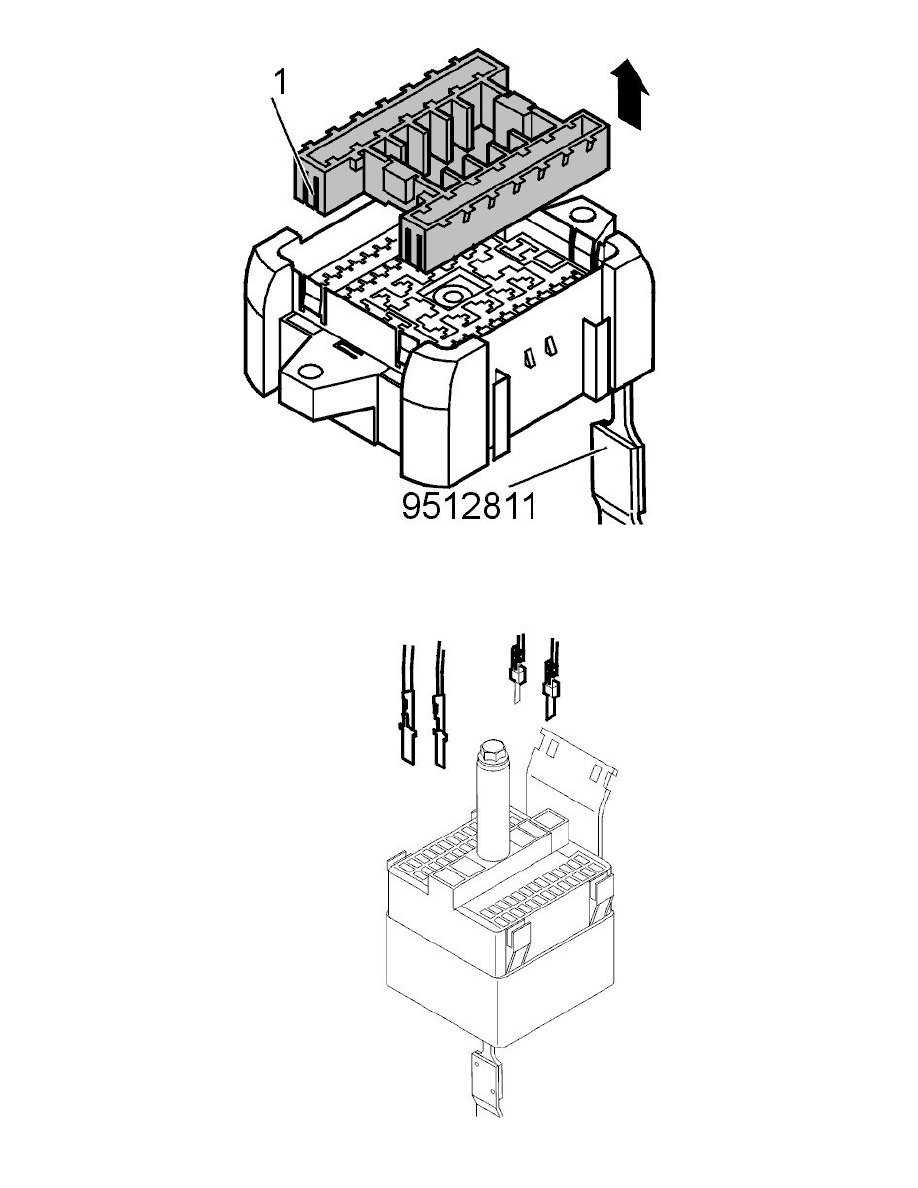 1

9512811