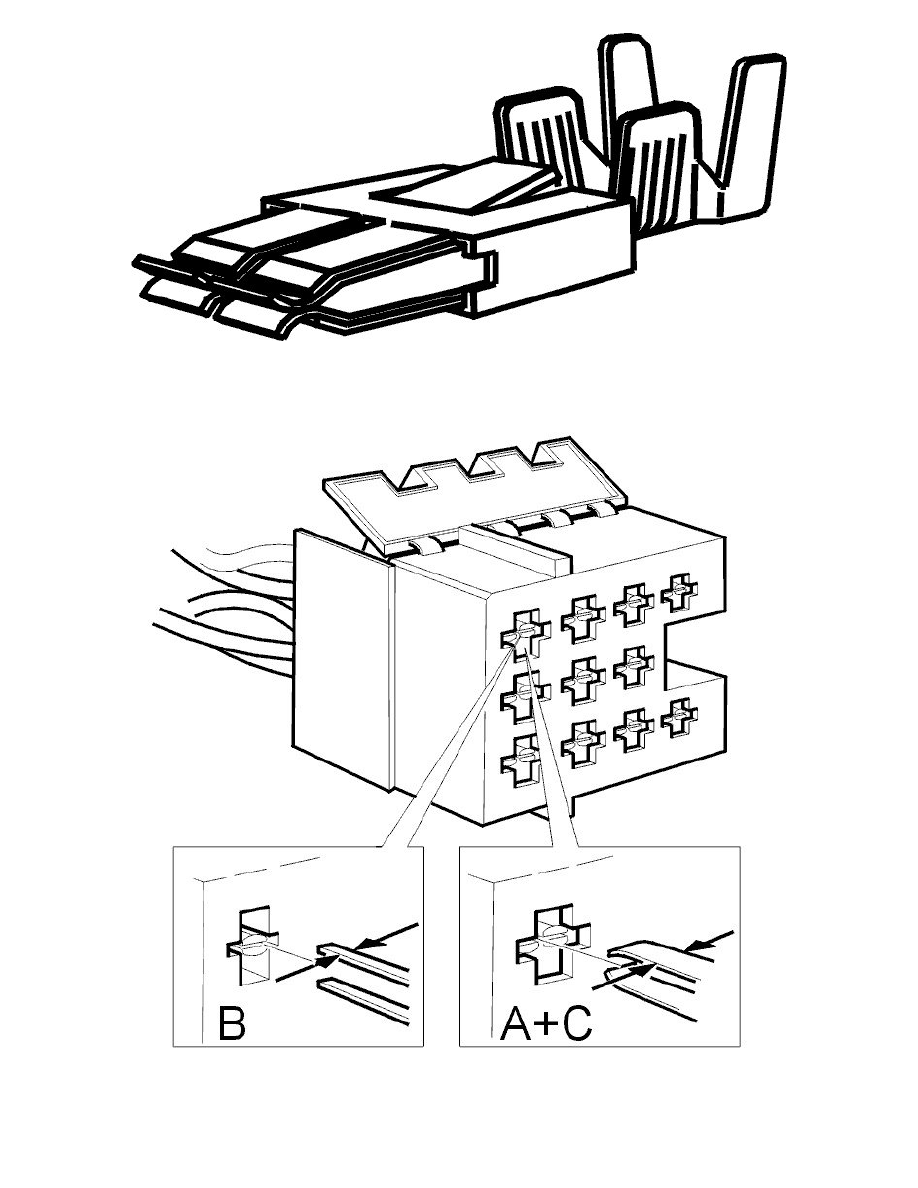 B

A+C