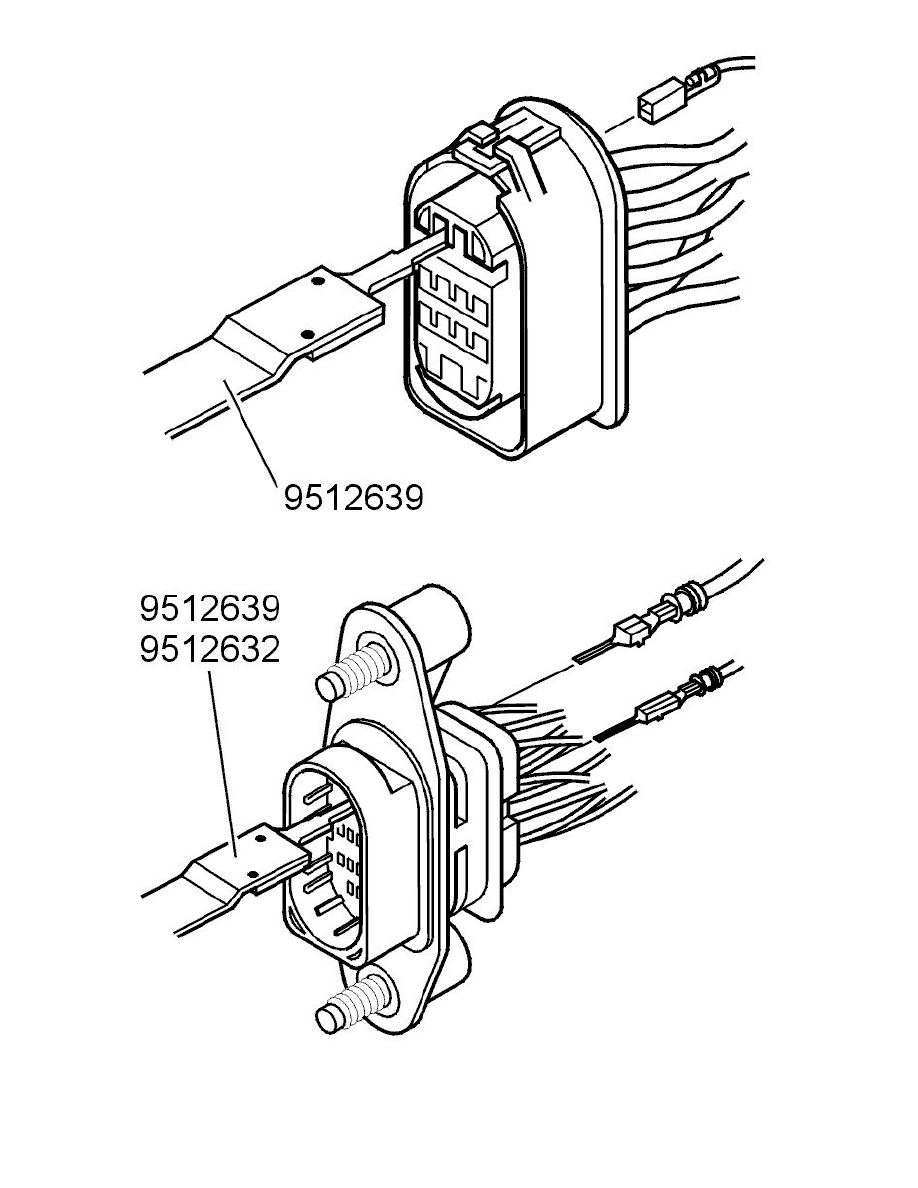 9512639

9512639
9512632