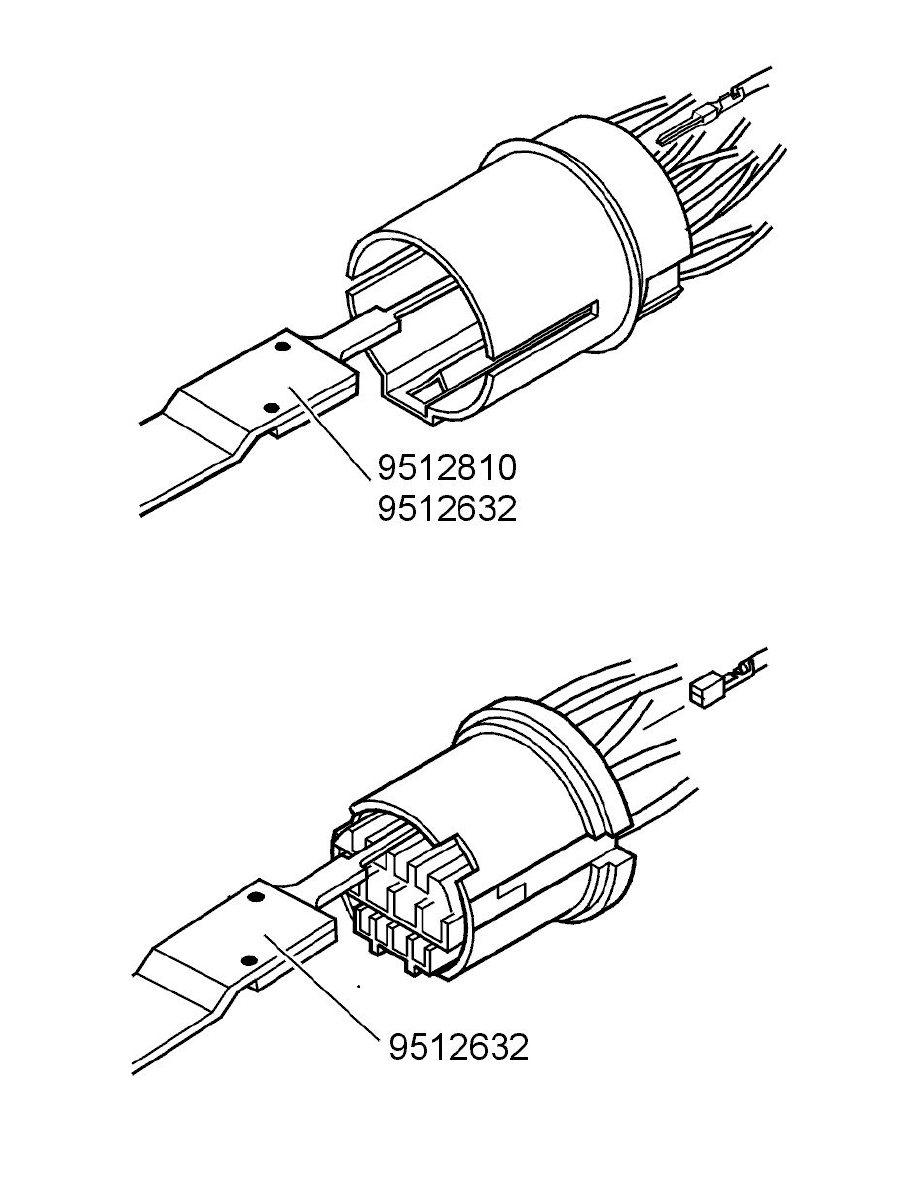 9512810
9512632

9512632