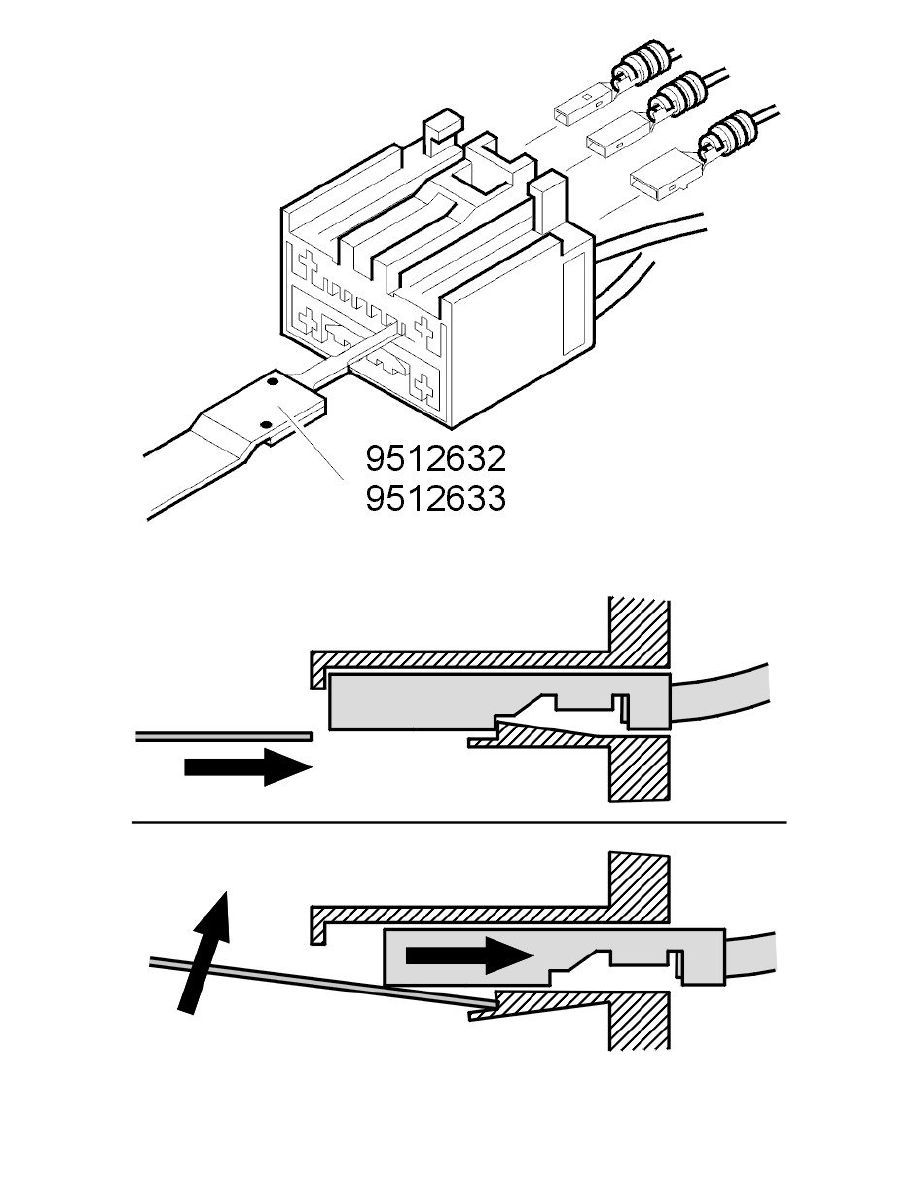 9512632
9512633