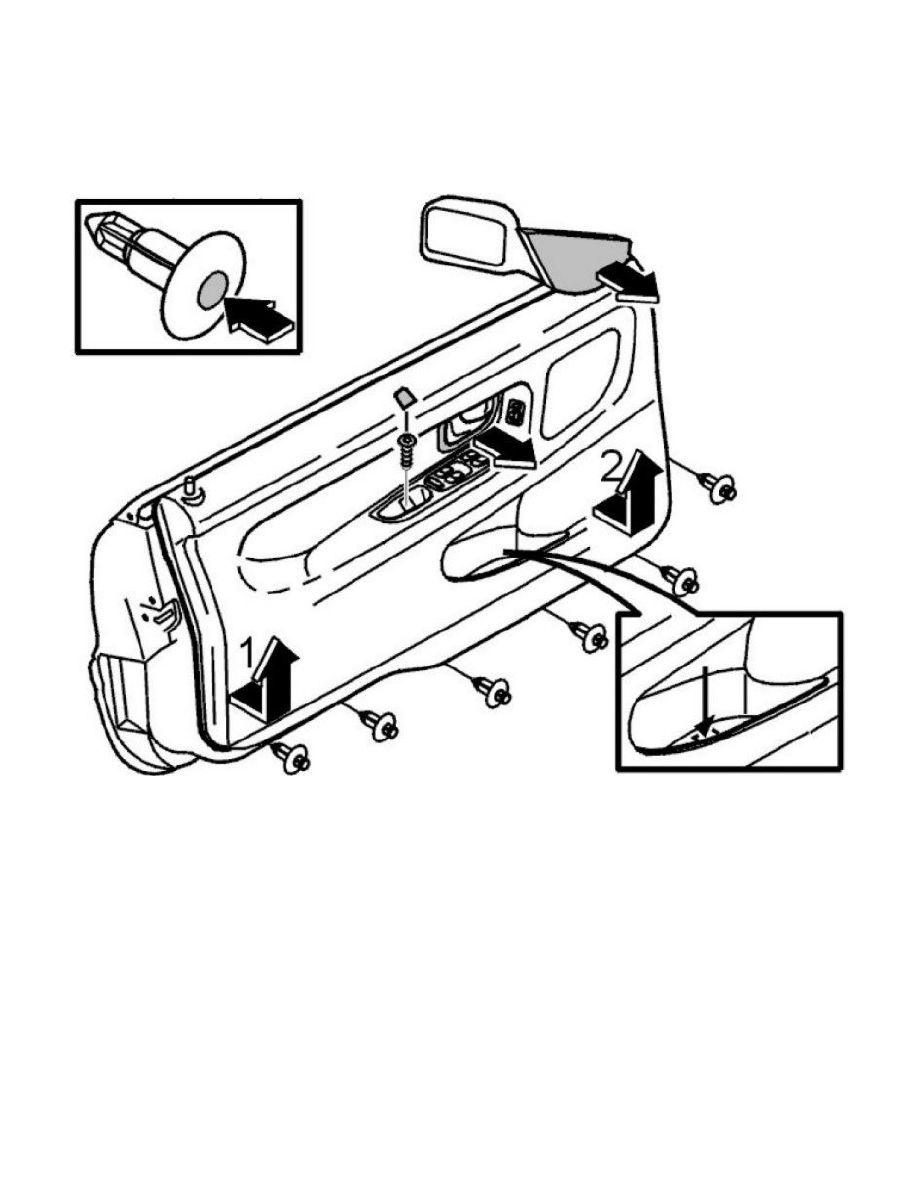 2

1