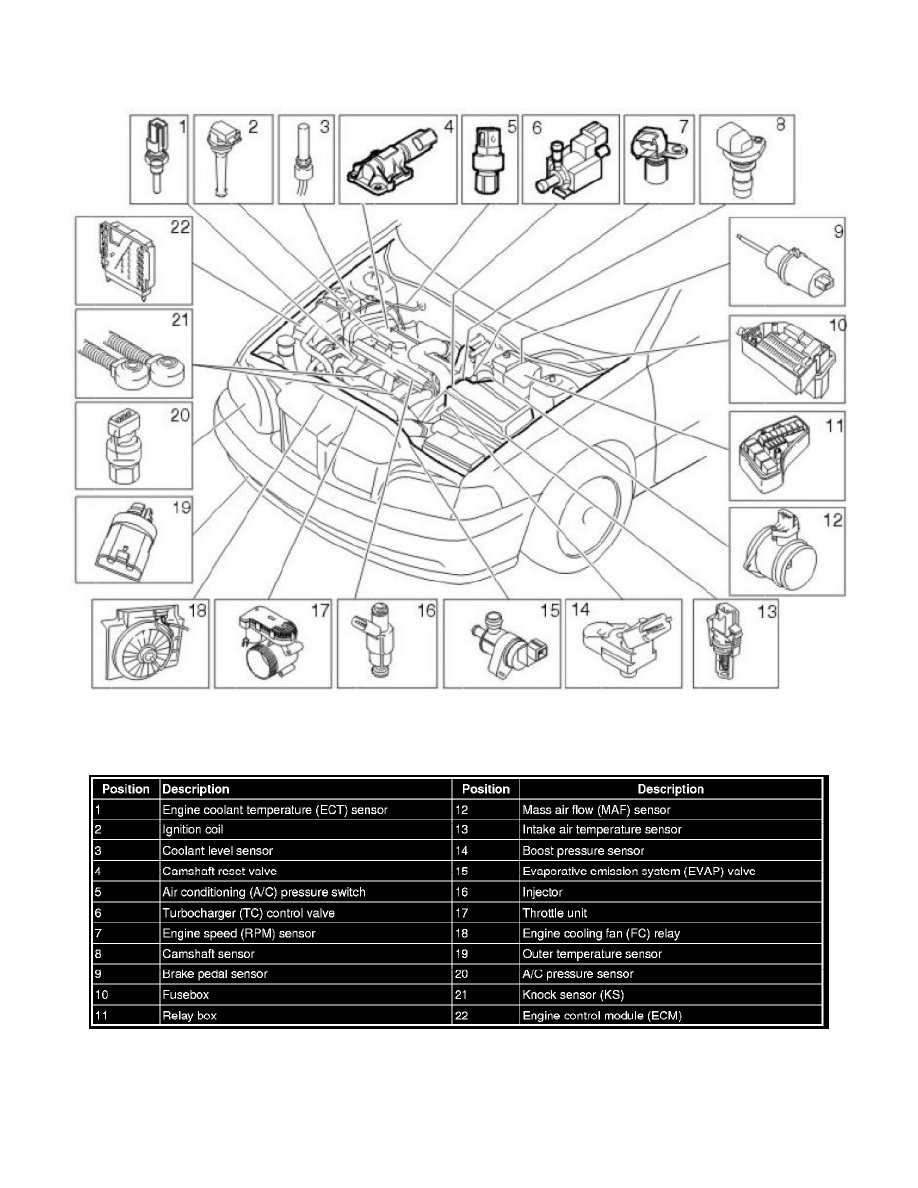 1 2 3 4 5 6 7 8 9 10 11 12 13 14 15 16 17 18 19 20 21 22

| Position | Description | Position | Description |
|---|---|---|---|
| 1 | Engine coolant temperature (ECT) sensor | 12 | Mass air flow (MAF) sensor |
| 2 | Ignition coil | 13 | Intake air temperature sensor |
| 3 | Coolant level sensor | 14 | Boost pressure sensor |
| 4 | Camshaft reset valve | 15 | Evaporative emission system (EVAP) valve |
| 5 | Air conditioning (A/C) pressure switch | 16 | Injector |
| 6 | Turbocharger (TC) control valve | 17 | Throttle unit |
| 7 | Engine speed (RPM) sensor | 18 | Engine cooling fan (FC) relay |
| 8 | Camshaft sensor | 19 | Outer temperature sensor |
| 9 | Brake pedal sensor | 20 | A/C pressure sensor |
| 10 | Fusebox | 21 | Knock sensor (KS) |
| 11 | Relay box | 22 | Engine control module (ECM) |