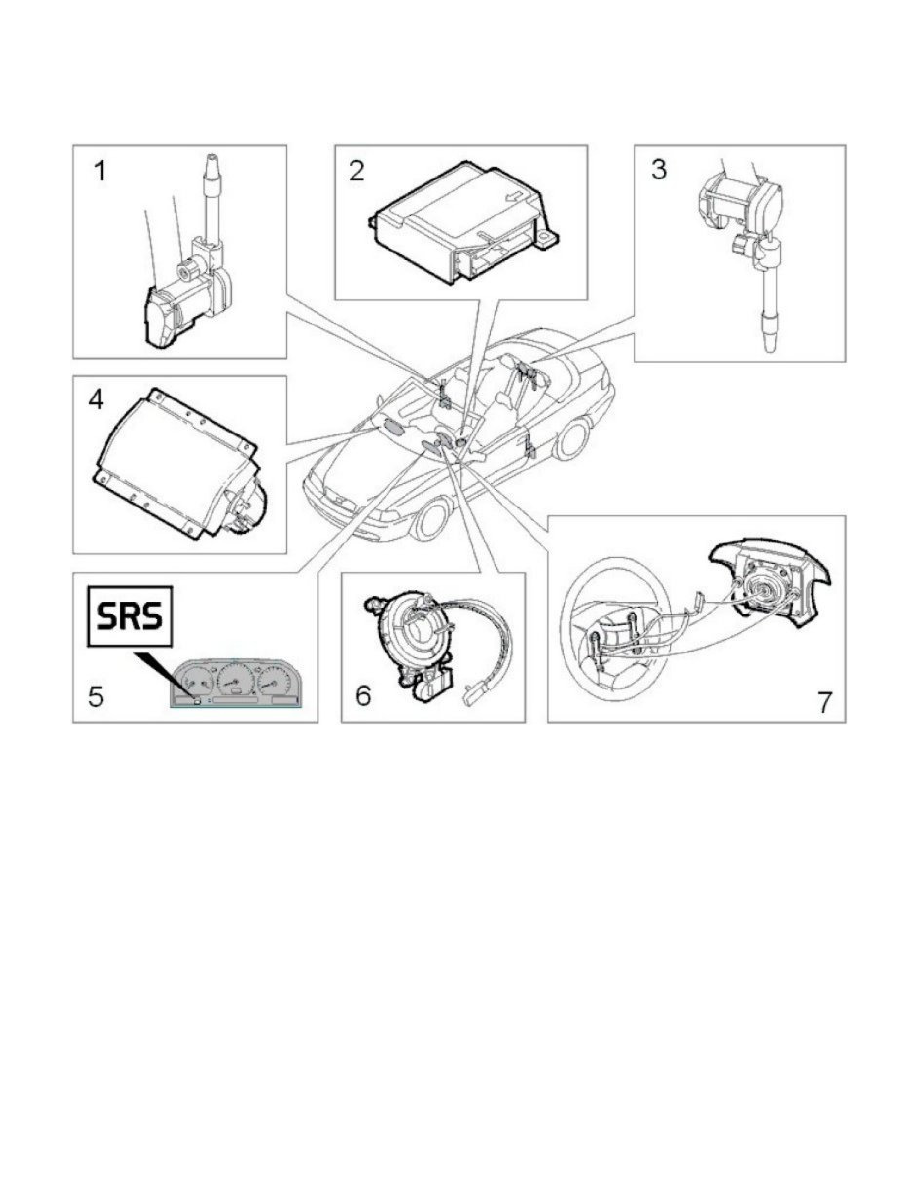 1
2
3
4
SRS
5
6
7